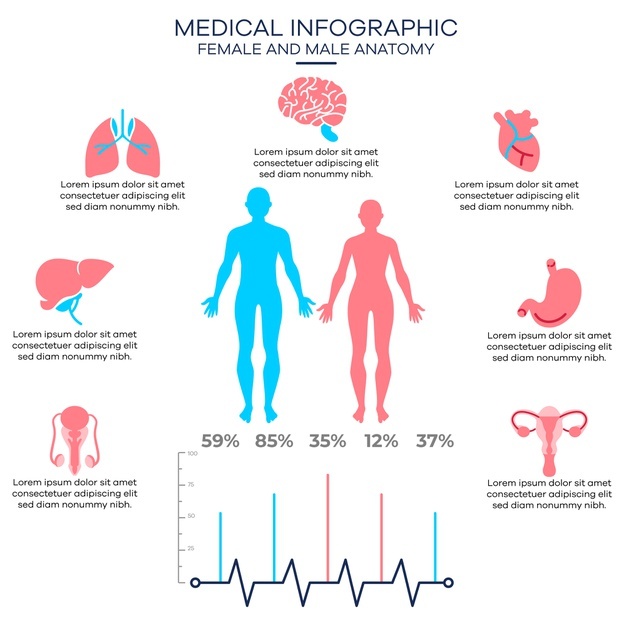 MEDICAL INFOGRAPHIC
FEMALE AND MALE ANATOMY

Lorem ipsum dolor sit amet consectetuer adipiscing elit sed diam nonummy nibh.

Lorem ipsum dolor sit amet consectetuer adipiscing elit sed diam nonummy nibh.

Lorem ipsum dolor sit amet consectetuer adipiscing elit sed diam nonummy nibh.

Lorem ipsum dolor sit amet consectetuer adipiscing elit sed diam nonummy nibh.

Lorem ipsum dolor sit amet consectetuer adipiscing elit sed diam nonummy nibh.

Lorem ipsum dolor sit amet consectetuer adipiscing elit sed diam nonummy nibh.

Lorem ipsum dolor sit amet consectetuer adipiscing elit sed diam nonummy nibh.

59% 85% 35% 12% 37%

100
75
50
25