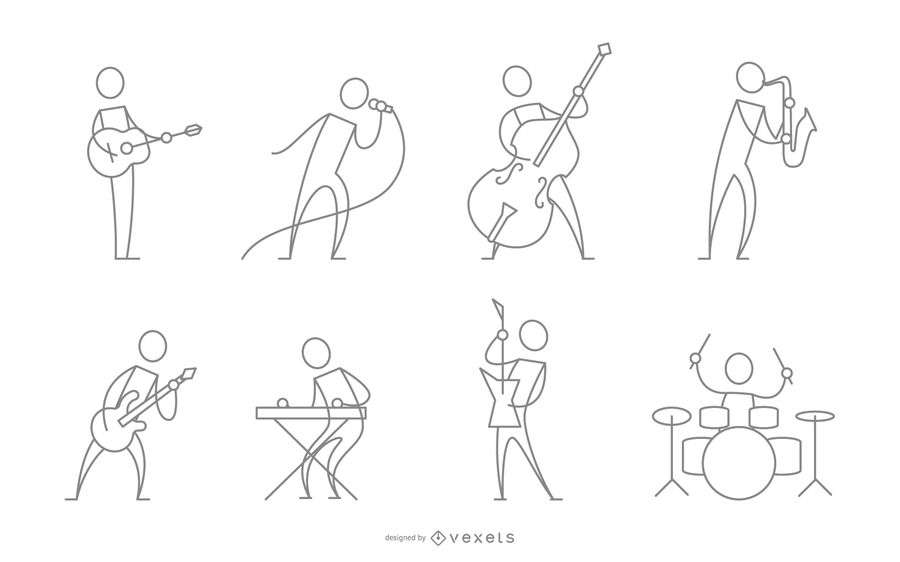 designed by vexels