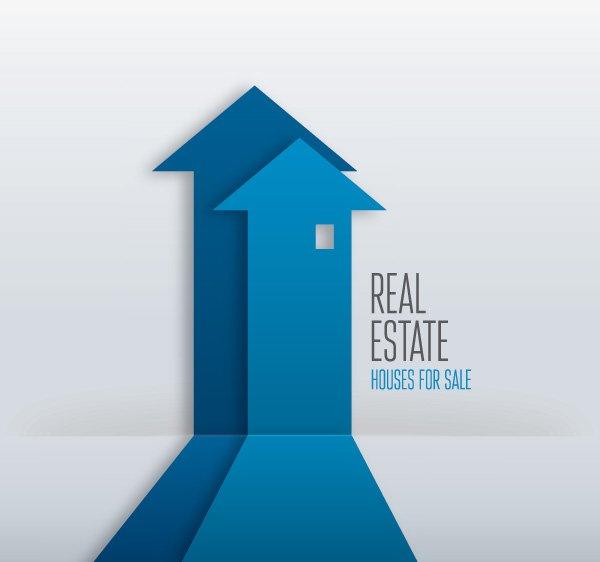 REAL
ESTATE
HOUSES FOR SALE