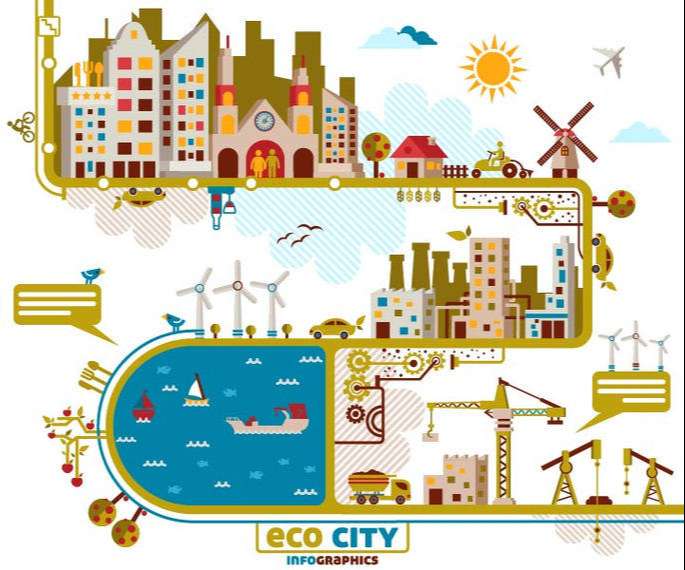 eco CITY
INFOGRAPHICS