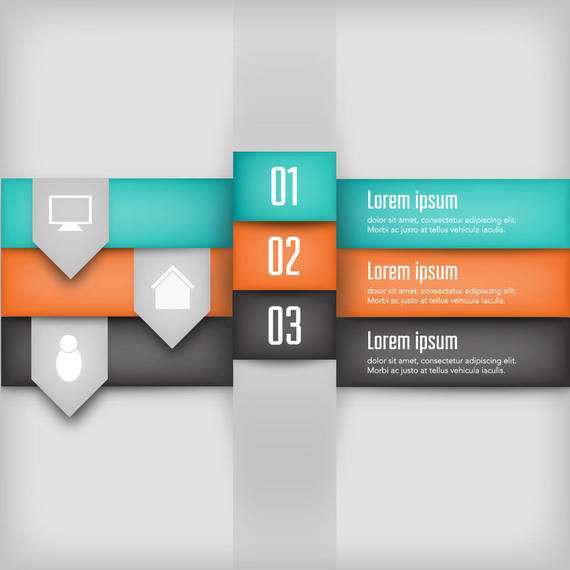 01

Lorem ipsum
dolor sit amet, consectetur adipiscing elit. Morbi ac justo at tellus vehicula iaculis.

02

Lorem ipsum
dolor sit amet, consectetur adipiscing elit. Morbi ac justo at tellus vehicula iaculis.

03

Lorem ipsum
dolor sit amet, consectetur adipiscing elit. Morbi ac justo at tellus vehicula iaculis.