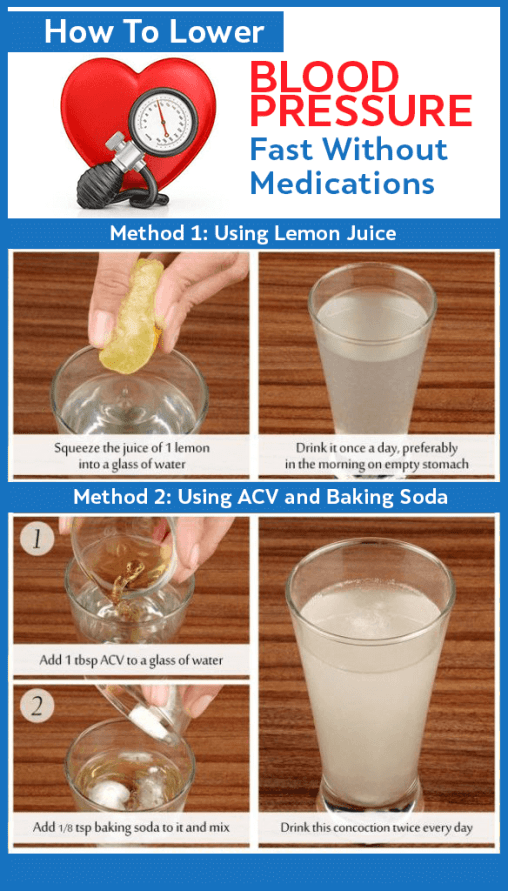 How To Lower

BLOOD PRESSURE

Fast Without Medications

Method 1: Using Lemon Juice

Squeeze the juice of 1 lemon into a glass of water

Drink it once a day, preferably in the morning on empty stomach

Method 2: Using ACV and Baking Soda

1

Add 1 tbsp ACV to a glass of water

2

Add 1/8 tsp baking soda to it and mix

Drink this concoction twice every day