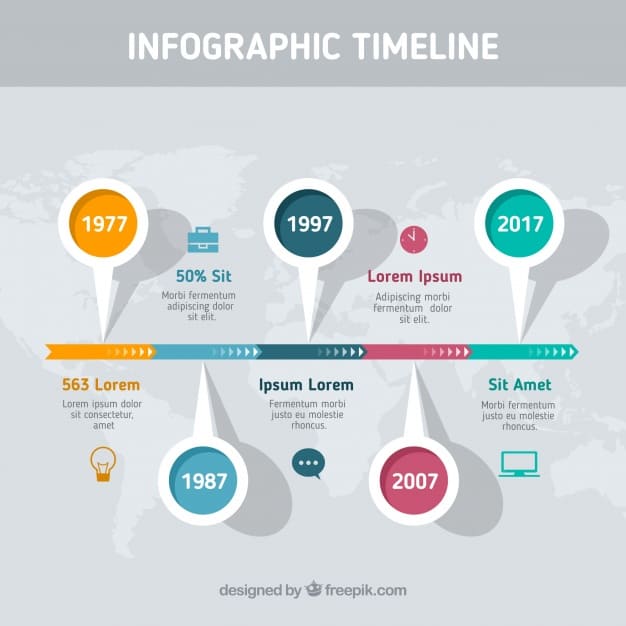 INFOGRAPHIC TIMELINE

1977

50% Sit

Morbi fermentum adipiscing dolor sit elit.

1997

Lorem Ipsum

Adipiscing morbi fermentum dolor sit elit.

2017

563 Lorem

Lorem ipsum dolor sit consectetur, amet

1987

Ipsum Lorem

Fermentum morbi justo eu molestie rhoncus.

2007

Sit Amet

Morbi fermentum justo eu molestie rhoncus.

designed by freepik.com