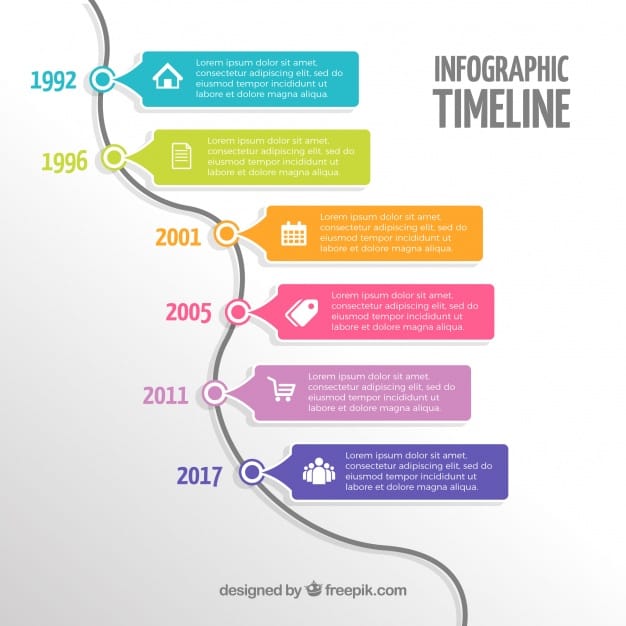 INFOGRAPHIC TIMELINE

1992
Lorem ipsum dolor sit amet, consectetur adipiscing elit, sed do eiusmod tempor incididunt ut labore et dolore magna aliqua.

1996
Lorem ipsum dolor sit amet, consectetur adipiscing elit, sed do eiusmod tempor incididunt ut labore et dolore magna aliqua.

2001
Lorem ipsum dolor sit amet, consectetur adipiscing elit, sed do eiusmod tempor incididunt ut labore et dolore magna aliqua.

2005
Lorem ipsum dolor sit amet, consectetur adipiscing elit, sed do eiusmod tempor incididunt ut labore et dolore magna aliqua.

2011
Lorem ipsum dolor sit amet, consectetur adipiscing elit, sed do eiusmod tempor incididunt ut labore et dolore magna aliqua.

2017
Lorem ipsum dolor sit amet, consectetur adipiscing elit, sed do eiusmod tempor incididunt ut labore et dolore magna aliqua.

designed by freepik.com