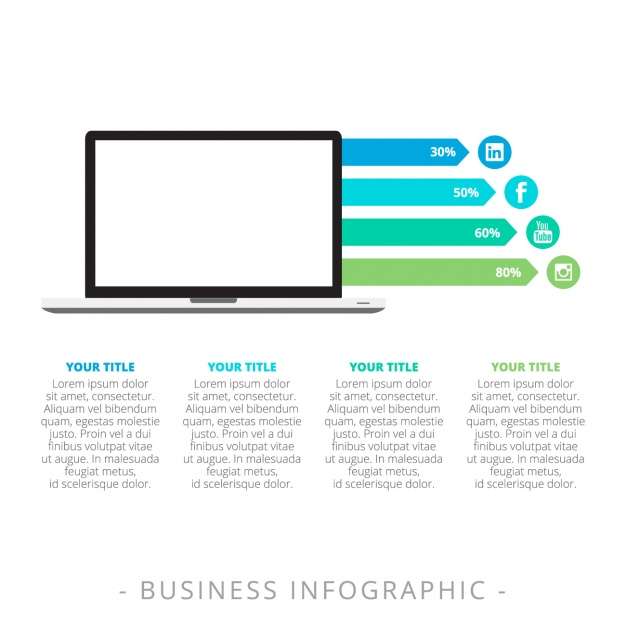 30% in

50% f

60% You Tube

80%

YOUR TITLE
Lorem ipsum dolor sit amet, consectetur. Aliquam vel bibendum quam, egestas molestie justo. Proin vel a dui finibus volutpat vitae ut augue. In malesuada feugiat metus, id scelerisque dolor.

YOUR TITLE
Lorem ipsum dolor sit amet, consectetur. Aliquam vel bibendum quam, egestas molestie justo. Proin vel a dui finibus volutpat vitae ut augue. In malesuada feugiat metus, id scelerisque dolor.

YOUR TITLE
Lorem ipsum dolor sit amet, consectetur. Aliquam vel bibendum quam, egestas molestie justo. Proin vel a dui finibus volutpat vitae ut augue. In malesuada feugiat metus, id scelerisque dolor.

YOUR TITLE
Lorem ipsum dolor sit amet, consectetur. Aliquam vel bibendum quam, egestas molestie justo. Proin vel a dui finibus volutpat vitae ut augue. In malesuada feugiat metus, id scelerisque dolor.

- BUSINESS INFOGRAPHIC -