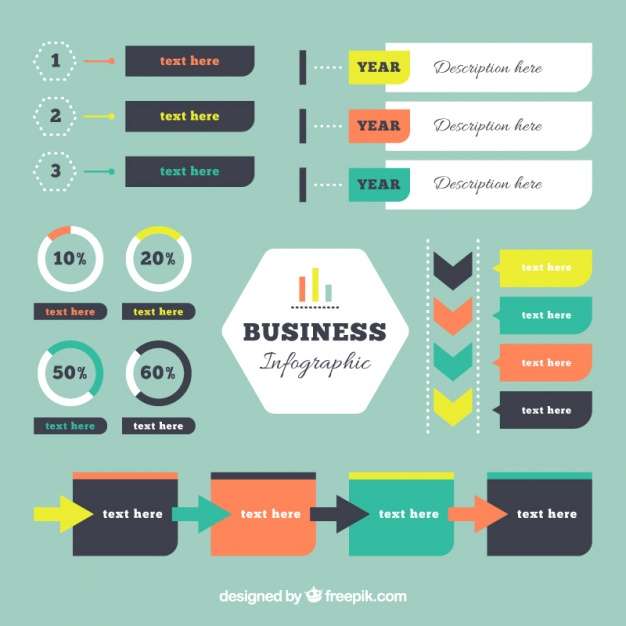 1 text here
2 text here
3 text here

YEAR Description here
YEAR Description here
YEAR Description here

10%
text here
20%
text here
50%
text here
60%
text here

BUSINESS
Infographic

text here
text here
text here
text here

text here
text here
text here
text here

designed by freepik.com