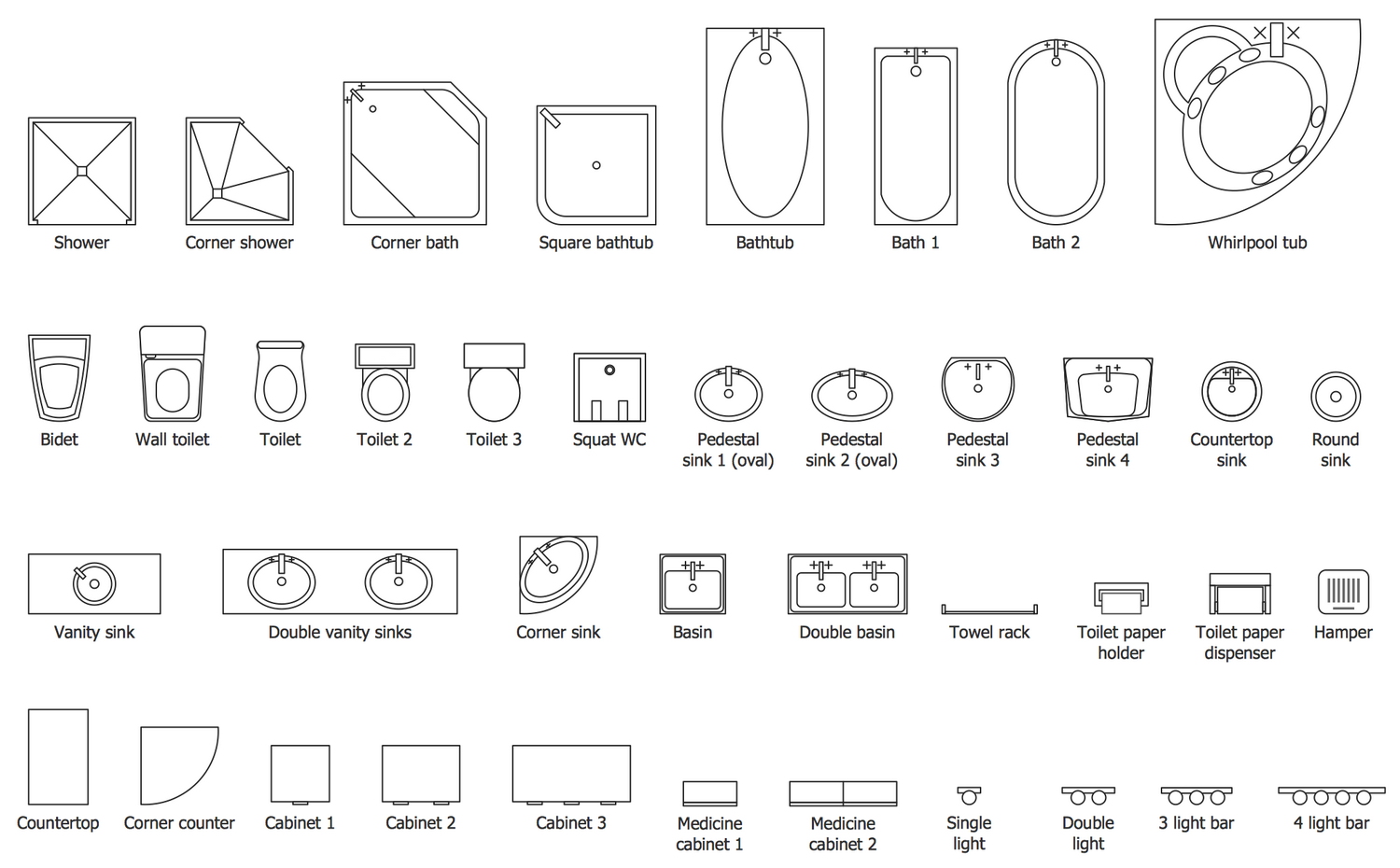 Shower
Corner shower
Corner bath
Square bathtub
Bathtub
Bath 1
Bath 2
Whirlpool tub

Bidet
Wall toilet
Toilet
Toilet 2
Toilet 3
Squat WC
Pedestal sink 1 (oval)
Pedestal sink 2 (oval)
Pedestal sink 3
Pedestal sink 4
Countertop sink
Round sink

Vanity sink
Double vanity sinks
Corner sink
Basin
Double basin
Towel rack
Toilet paper holder
Toilet paper dispenser
Hamper

Countertop
Corner counter
Cabinet 1
Cabinet 2
Cabinet 3
Medicine cabinet 1
Medicine cabinet 2
Single light
Double light
3 light bar
4 light bar