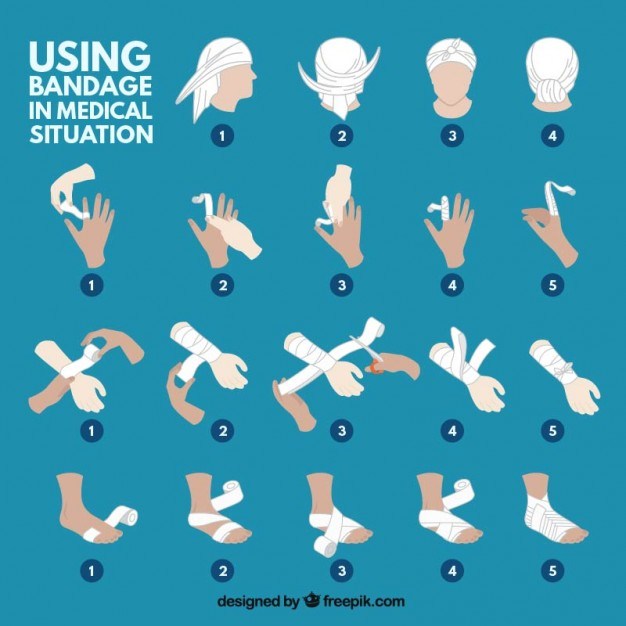 USING BANDAGE IN MEDICAL SITUATION

1 2 3 4

1 2 3 4 5

1 2 3 4 5

1 2 3 4 5

designed by freepik.com