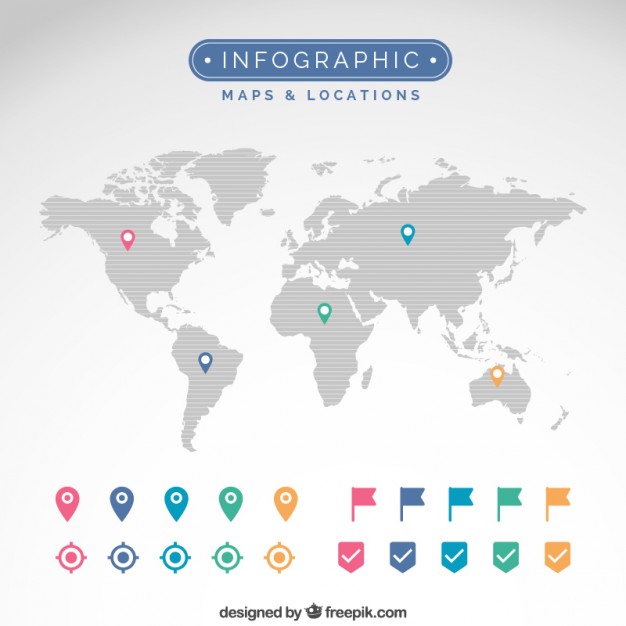 • INFOGRAPHIC •
MAPS & LOCATIONS

designed by freepik.com