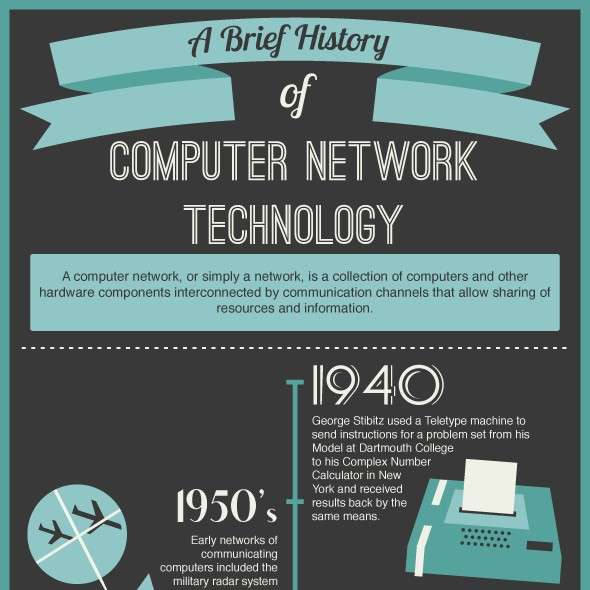 A Brief History

of

COMPUTER NETWORK TECHNOLOGY

A computer network, or simply a network, is a collection of computers and other hardware components interconnected by communication channels that allow sharing of resources and information.

1940

George Stibitz used a Teletype machine to send instructions for a problem set from his Model at Dartmouth College to his Complex Number Calculator in New York and received results back by the same means.

1950's

Early networks of communicating computers included the military radar system